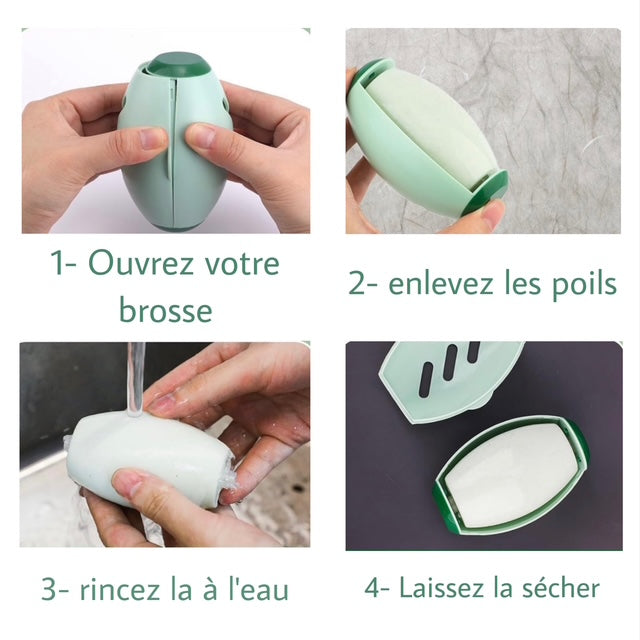 1- Ouvrez votre brosse

2- enlevez les poils

3- rincez la à l'eau

4- Laissez la sécher